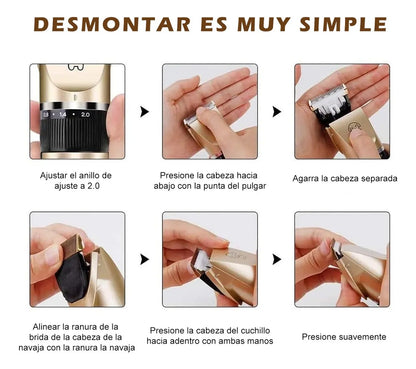 DESMONTAR ES MUY SIMPLE

0.8 • 1.4 • 2.0

Ajustar el anillo de ajuste a 2.0

Presione la cabeza hacia abajo con la punta del pulgar

Agarra la cabeza separada

Alinear la ranura de la brida de la cabeza de la navaja con la ranura la navaja

Presione la cabeza del cuchillo hacia adentro con ambas manos

Presione suavemente